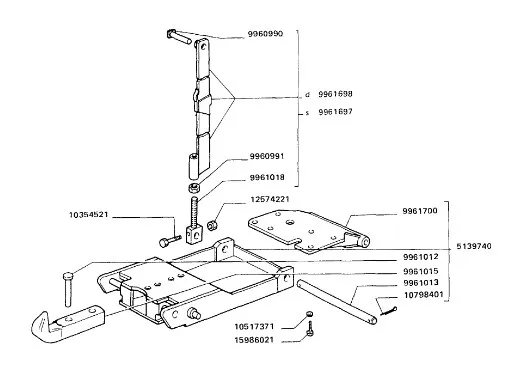 9960990

d 9961698

s 9961697

9960991

9961018

12574221

10354521

9961700

5139740

9961012

9961015

9961013

10798401

10517371

15986021